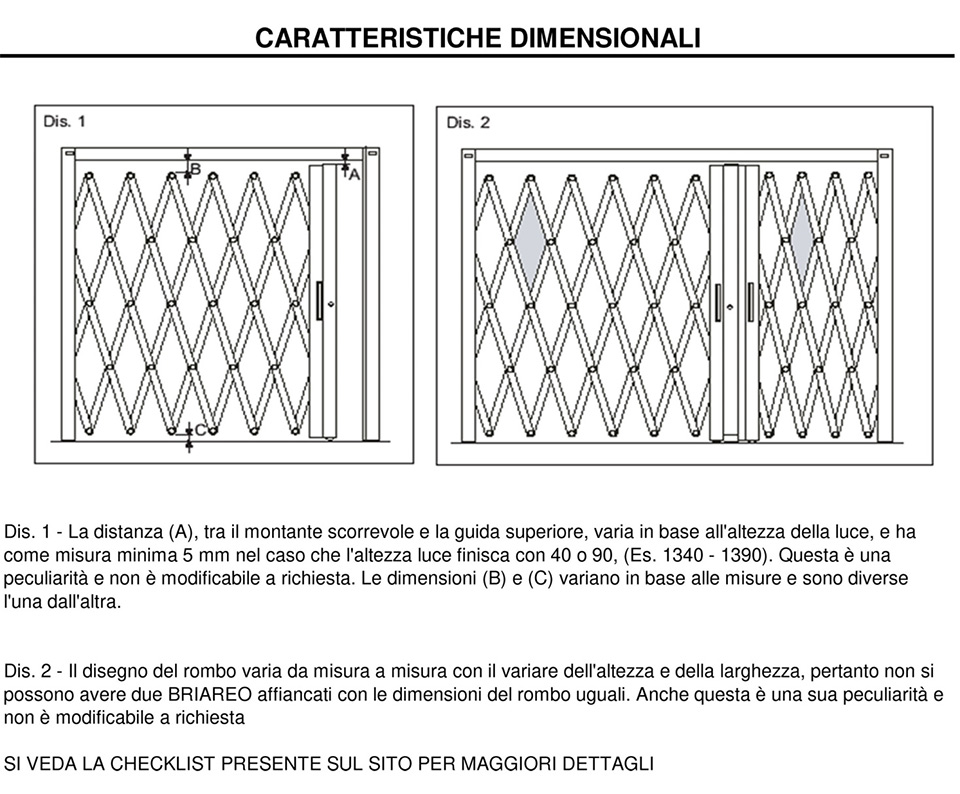 CARATTERISTICHE DIMENSIONALI

Dis. 1

B

A

C

Dis. 2

Dis. 1 - La distanza (A), tra il montante scorrevole e la guida superiore, varia in base all'altezza della luce, e ha come misura minima 5 mm nel caso che l'altezza luce finisca con 40 o 90, (Es. 1340 - 1390). Questa è una peculiarità e non è modificabile a richiesta. Le dimensioni (B) e (C) variano in base alle misure e sono diverse l'una dall'altra.

Dis. 2 - Il disegno del rombo varia da misura a misura con il variare dell'altezza e della larghezza, pertanto non si possono avere due BRIAREO affiancati con le dimensioni del rombo uguali. Anche questa è una sua peculiarità e non è modificabile a richiesta

SI VEDA LA CHECKLIST PRESENTE SUL SITO PER MAGGIORI DETTAGLI